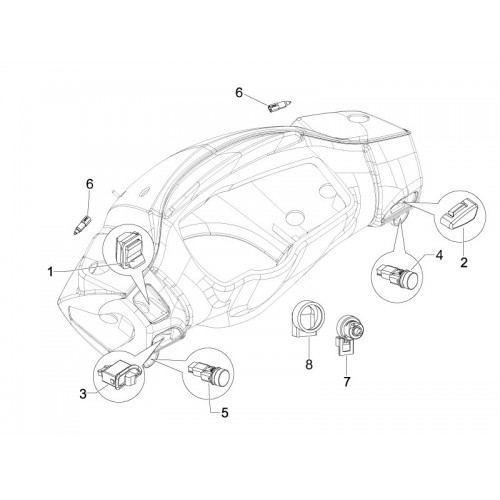 6
6
1
4
2
8
7
3
5